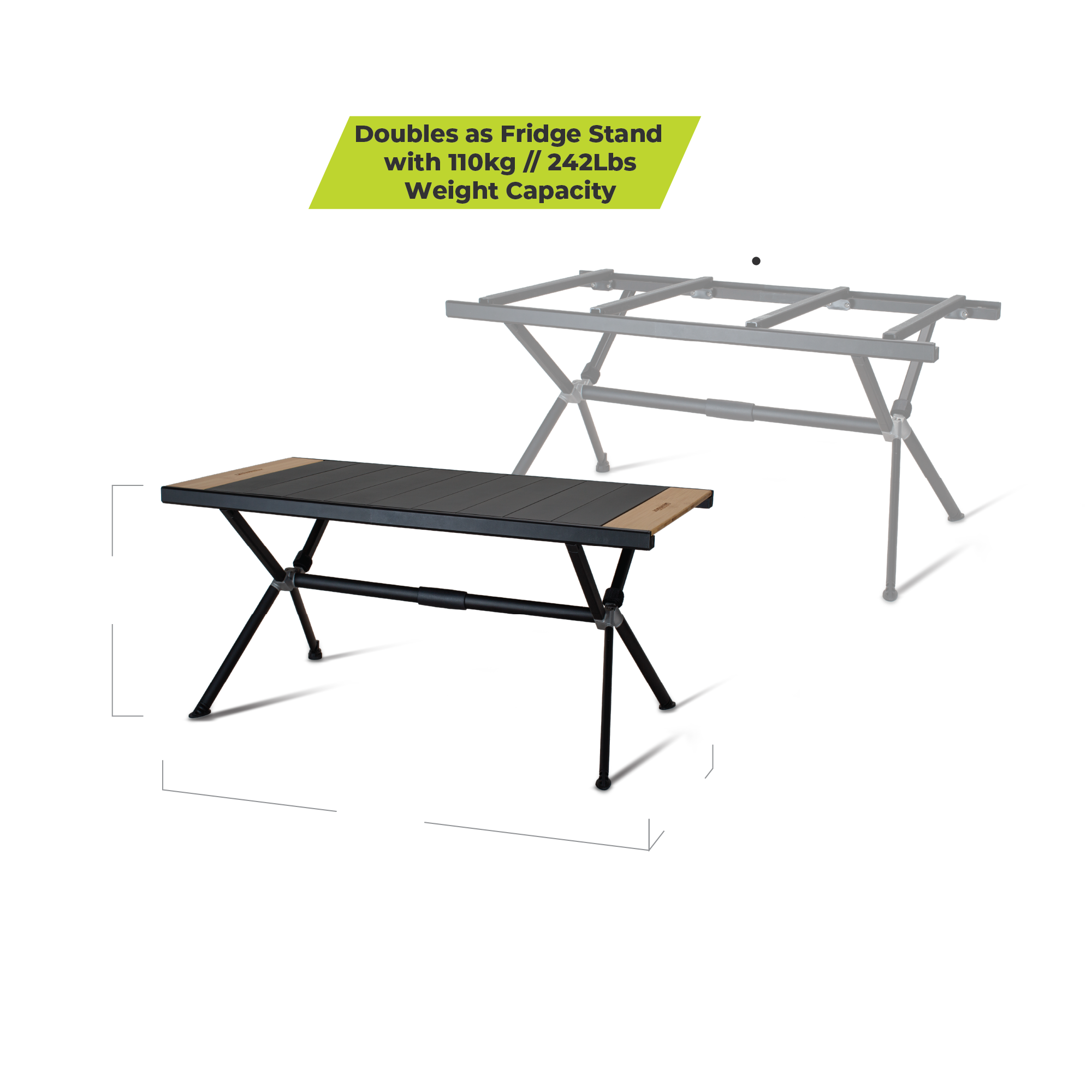 Doubles as Fridge Stand with 110kg // 242Lbs Weight Capacity